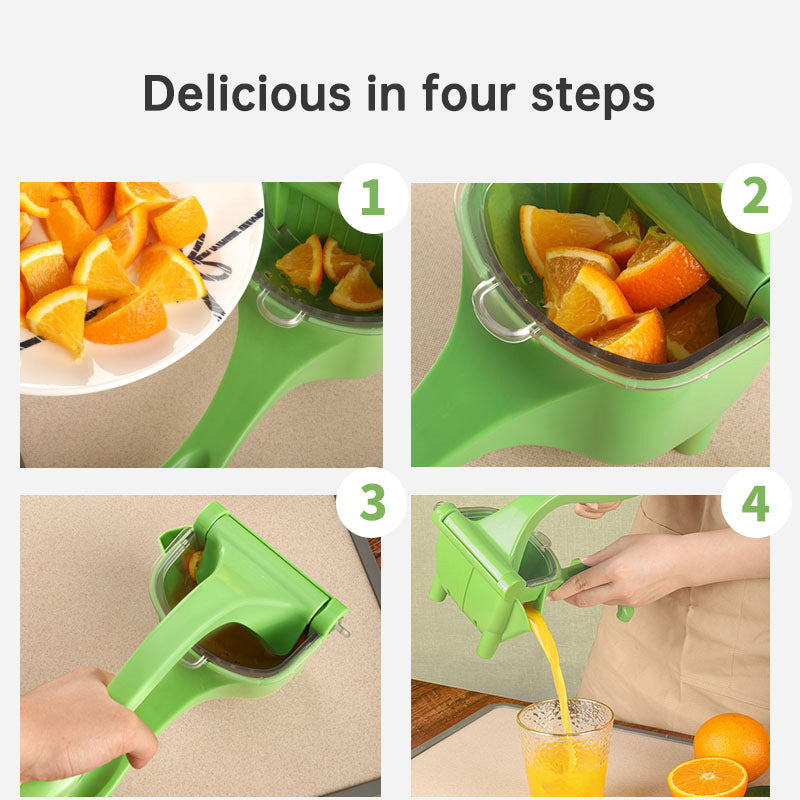 Delicious in four steps

1

2

3

4