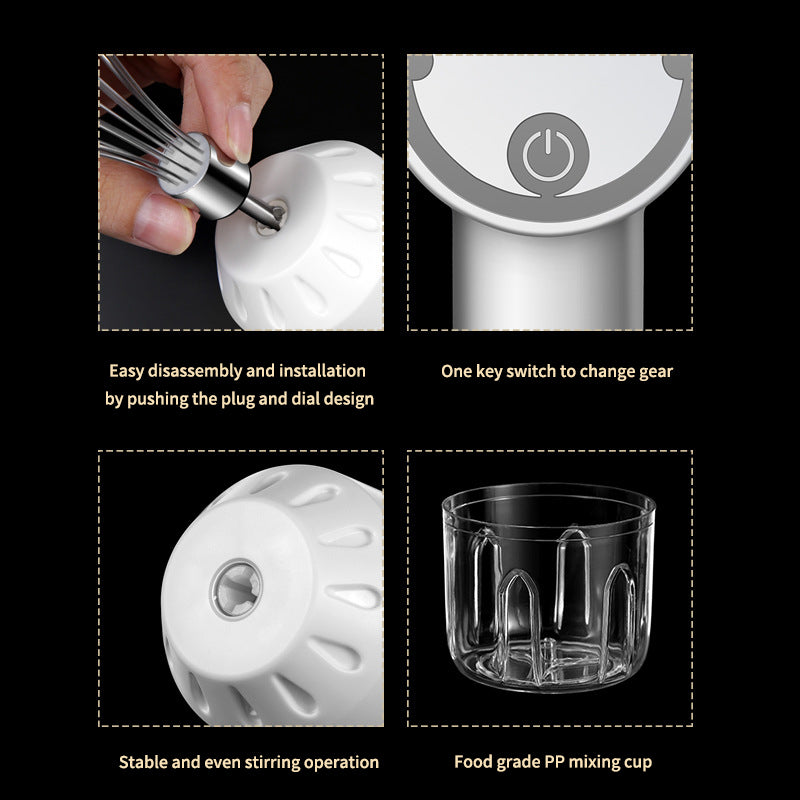 Easy disassembly and installation by pushing the plug and dial design

One key switch to change gear

Stable and even stirring operation

Food grade PP mixing cup