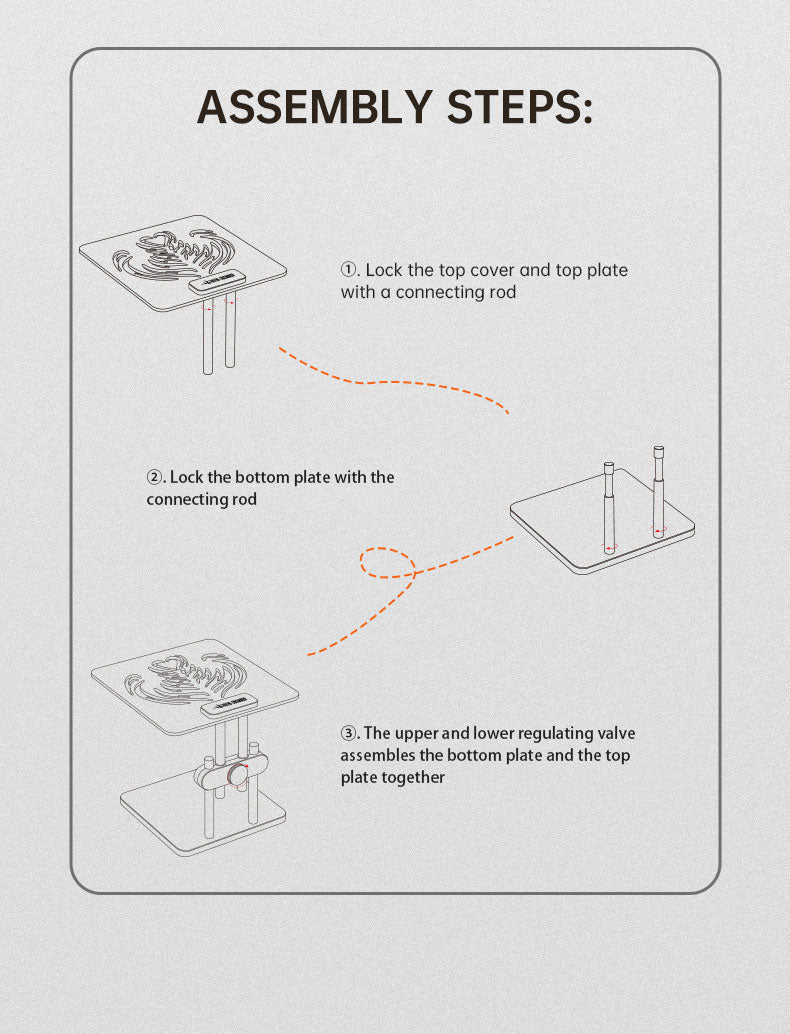 ASSEMBLY STEPS:

①. Lock the top cover and top plate with a connecting rod

②. Lock the bottom plate with the connecting rod

③. The upper and lower regulating valve assembles the bottom plate and the top plate together