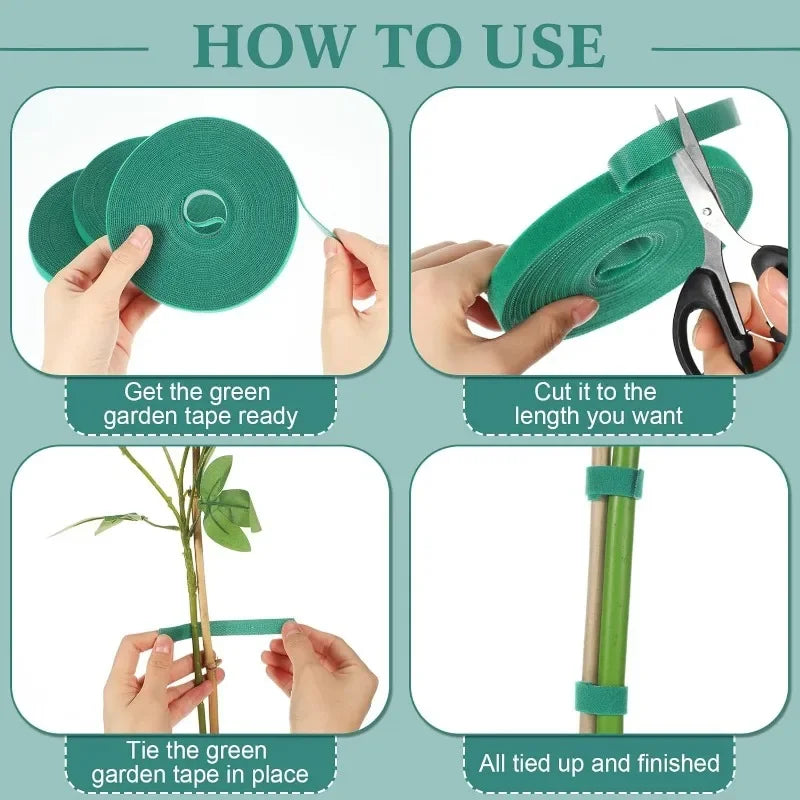 HOW TO USE

Get the green garden tape ready

Cut it to the length you want

Tie the green garden tape in place

All tied up and finished