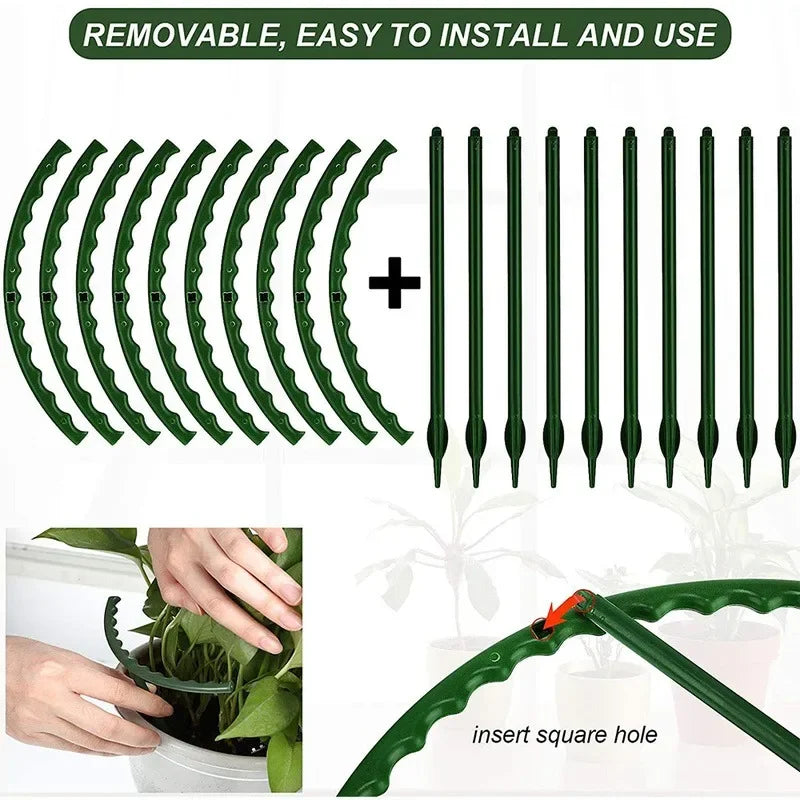 REMOVABLE, EASY TO INSTALL AND USE

+

insert square hole