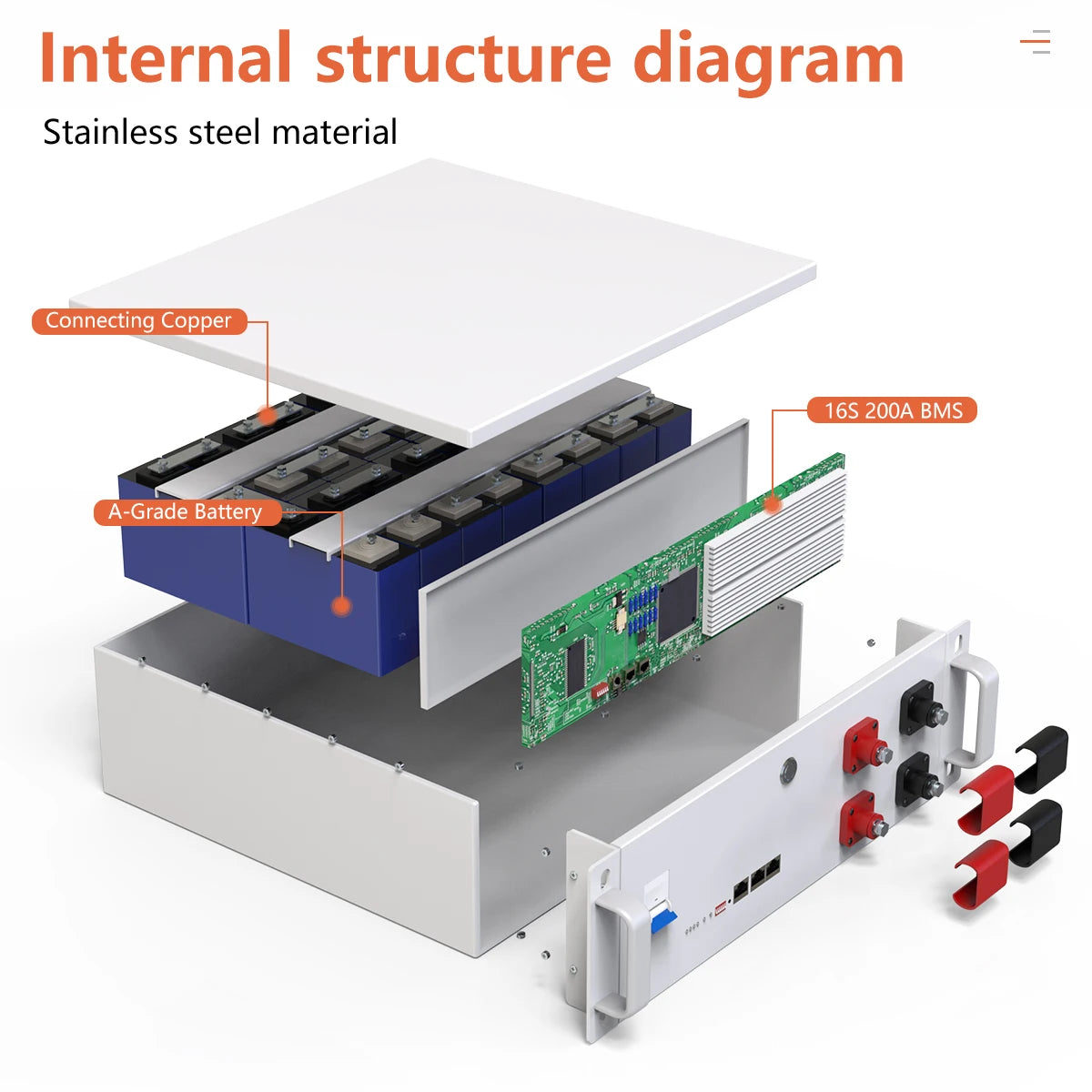 Internal structure diagram

Stainless steel material

Connecting Copper

16S 200A BMS

A-Grade Battery