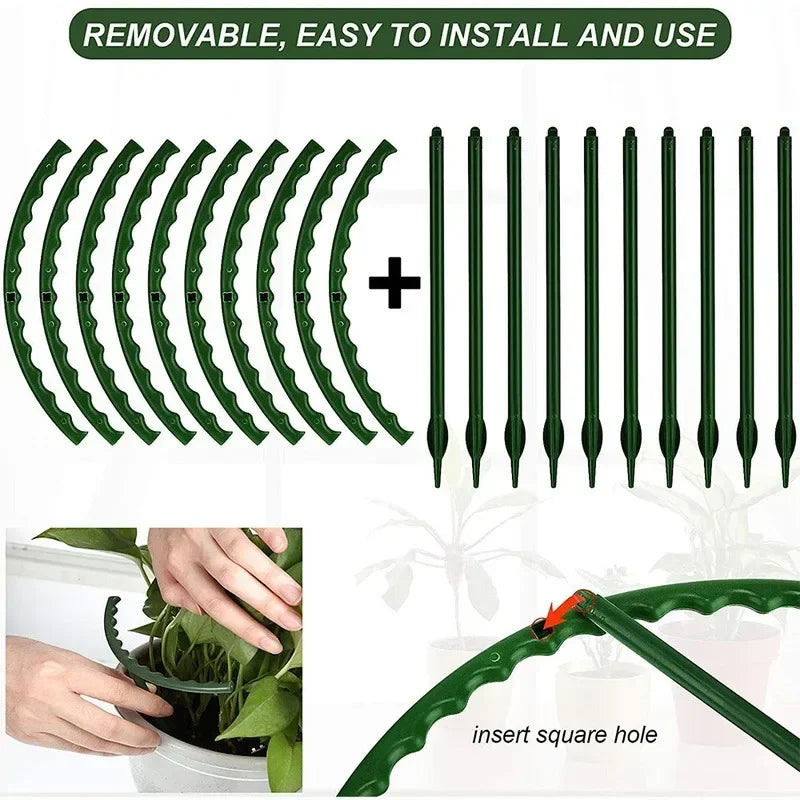 REMOVABLE, EASY TO INSTALL AND USE

+

insert square hole