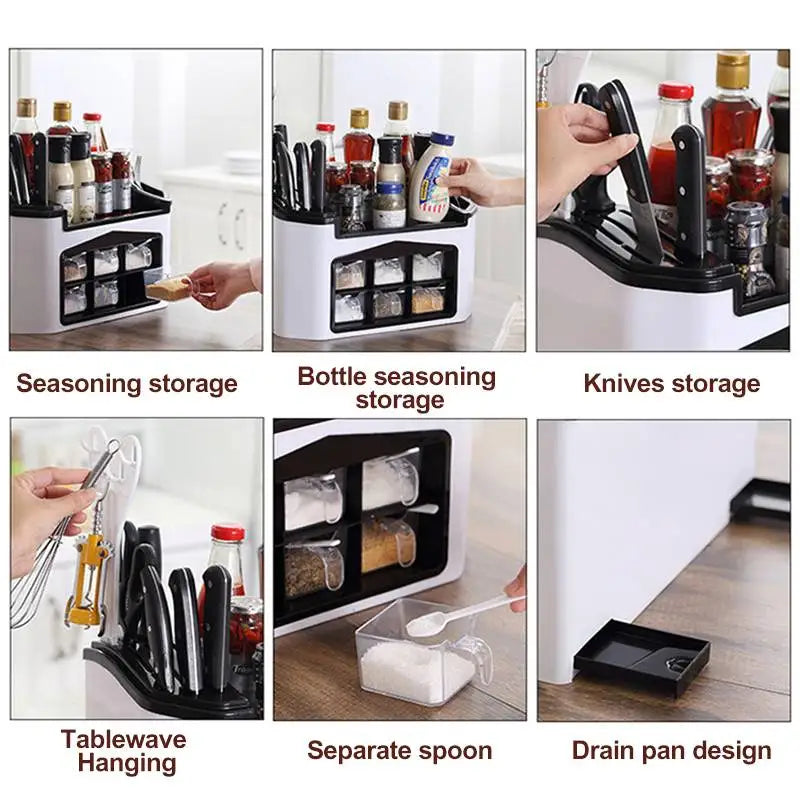 Seasoning storage

Bottle seasoning storage

Knives storage

Tablewave Hanging

Separate spoon

Drain pan design