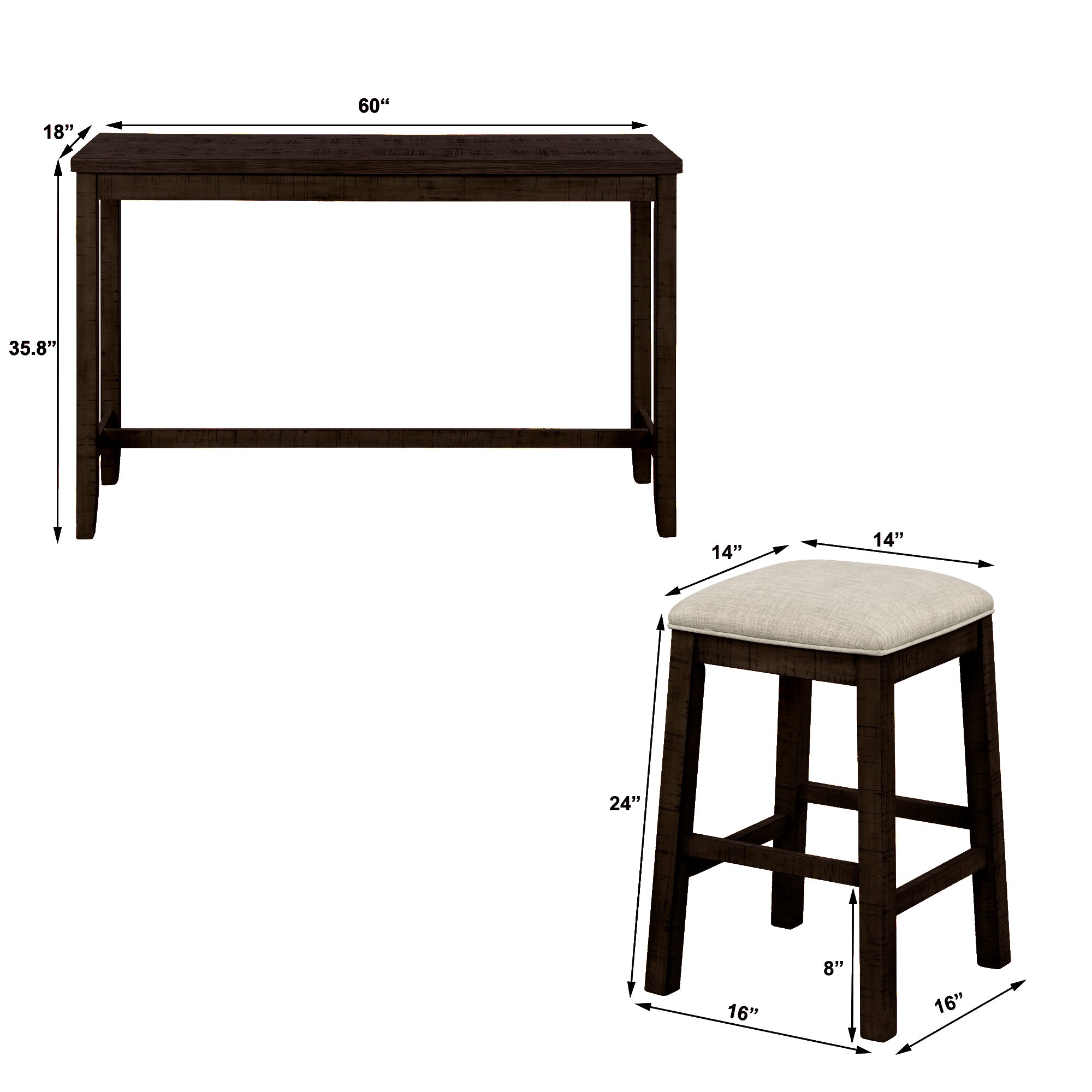 60“
18”
35.8”
14”
14”
24”
8”
16”
16”