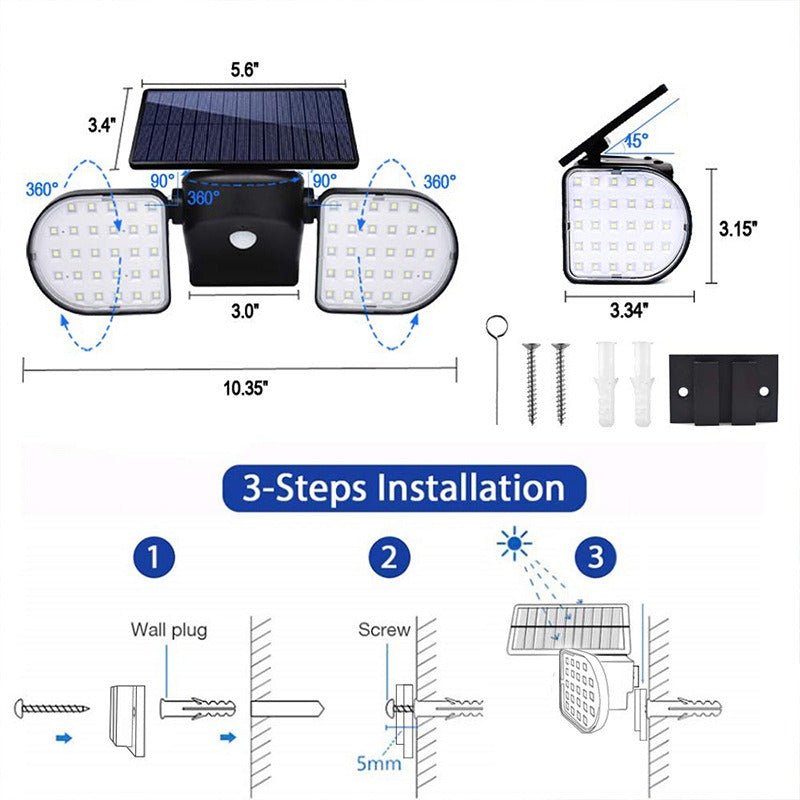 5.6"

3.4"

360°

90°

360°

90°

360°

3.0"

10.35"

45°

3.15"

3.34"

3-Steps Installation

1

2

3

Wall plug

Screw

5mm