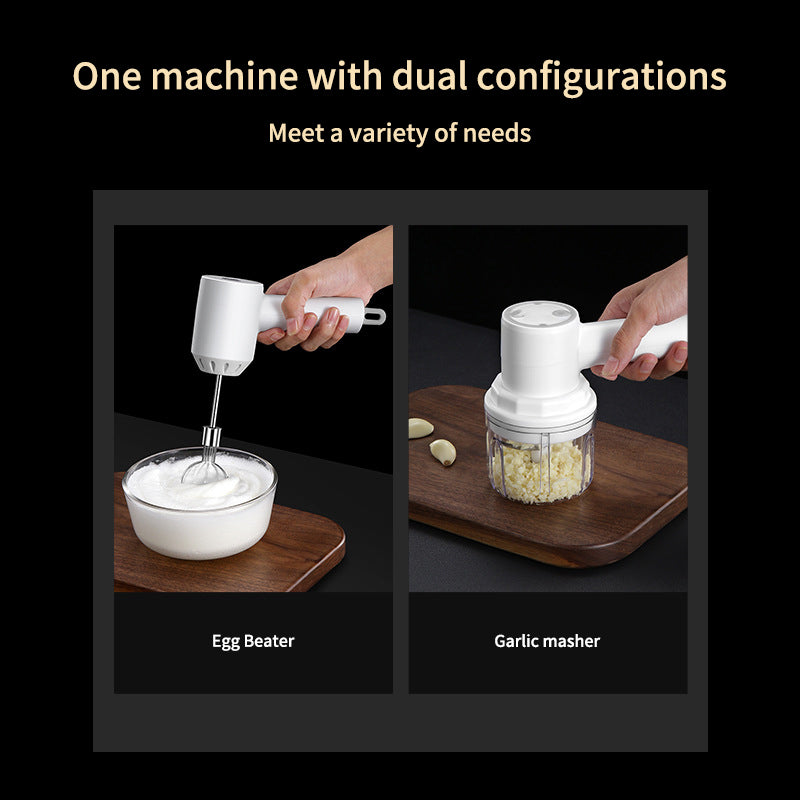 One machine with dual configurations

Meet a variety of needs

Egg Beater

Garlic masher