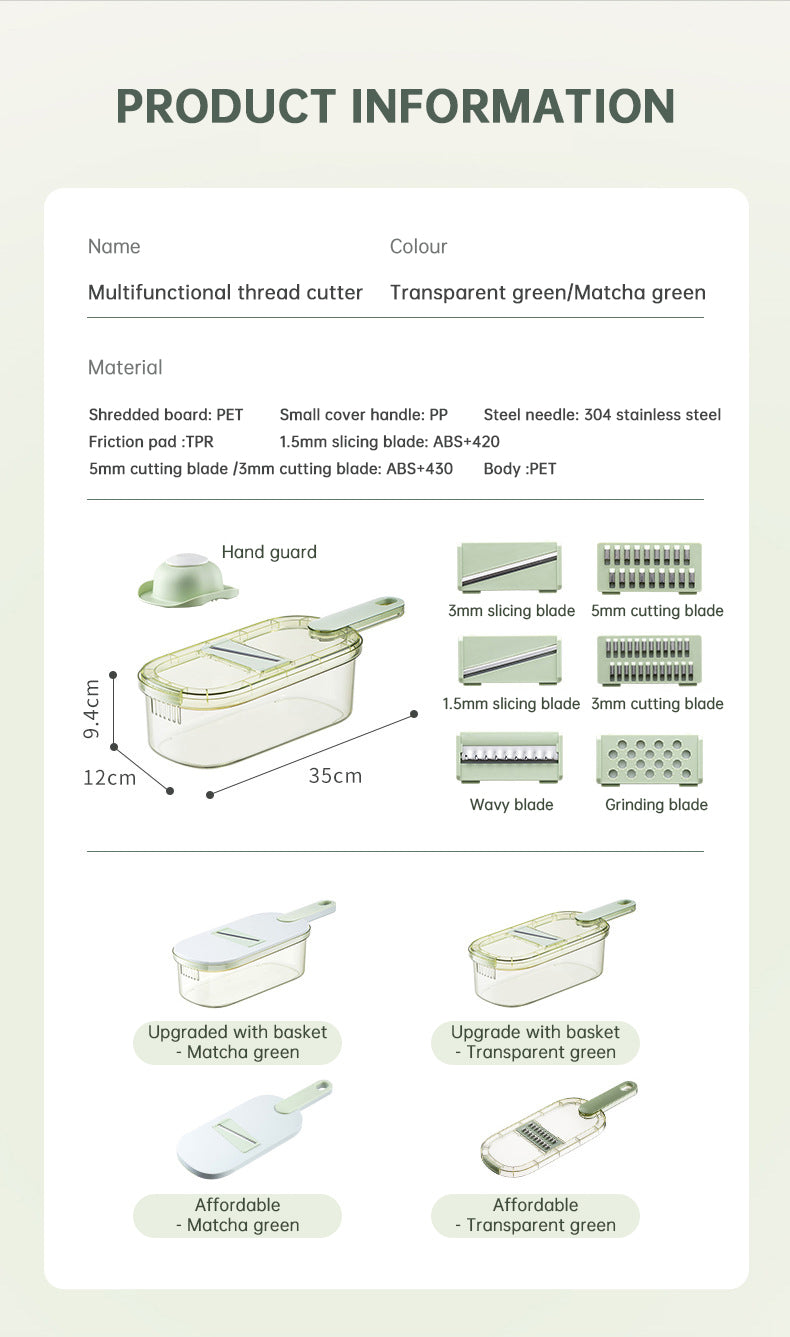 PRODUCT INFORMATION

Name
Multifunctional thread cutter

Colour
Transparent green/Matcha green

Material

Shredded board: PET  Small cover handle: PP  Steel needle: 304 stainless steel
Friction pad :TPR  1.5mm slicing blade: ABS+420
5mm cutting blade /3mm cutting blade: ABS+430  Body :PET

Hand guard

9.4cm
12cm
35cm

3mm slicing blade
5mm cutting blade
1.5mm slicing blade
3mm cutting blade
Wavy blade
Grinding blade

Upgraded with basket - Matcha green
Upgrade with basket - Transparent green
Affordable - Matcha green
Affordable - Transparent green