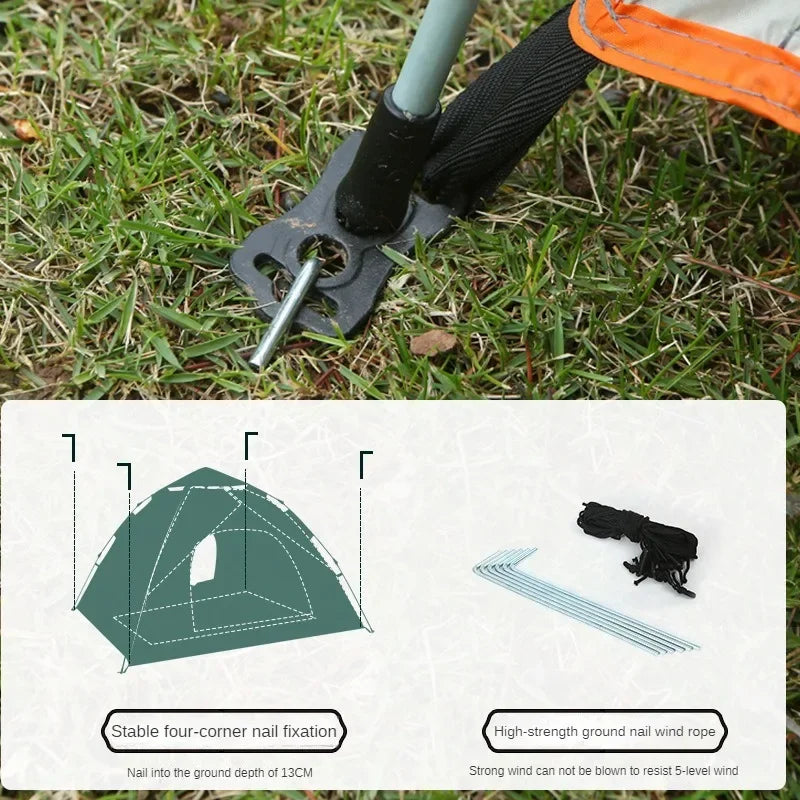 Stable four-corner nail fixation

Nail into the ground depth of 13CM

High-strength ground nail wind rope

Strong wind can not be blown to resist 5-level wind