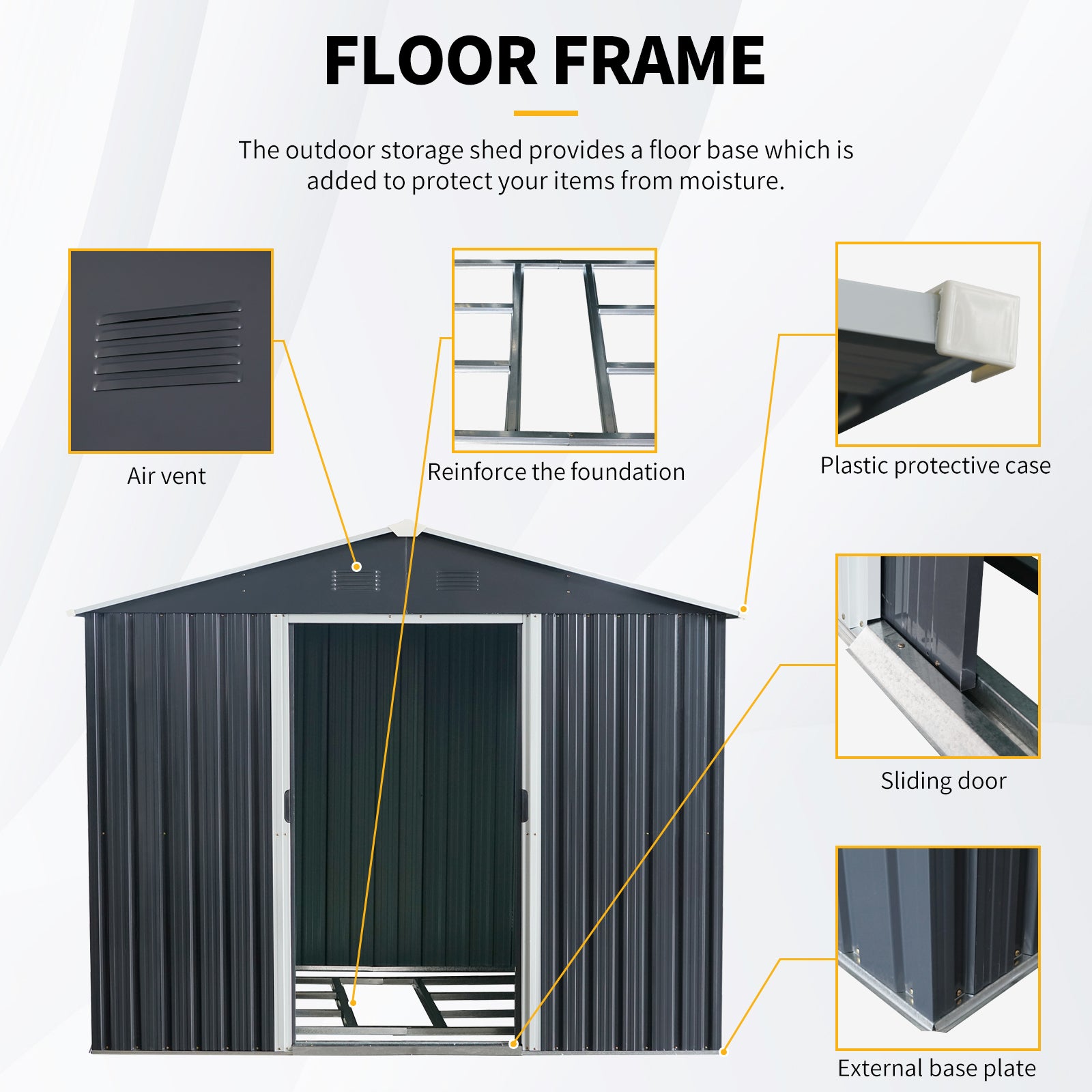 FLOOR FRAME

The outdoor storage shed provides a floor base which is added to protect your items from moisture.

Air vent

Reinforce the foundation

Plastic protective case

Sliding door

External base plate