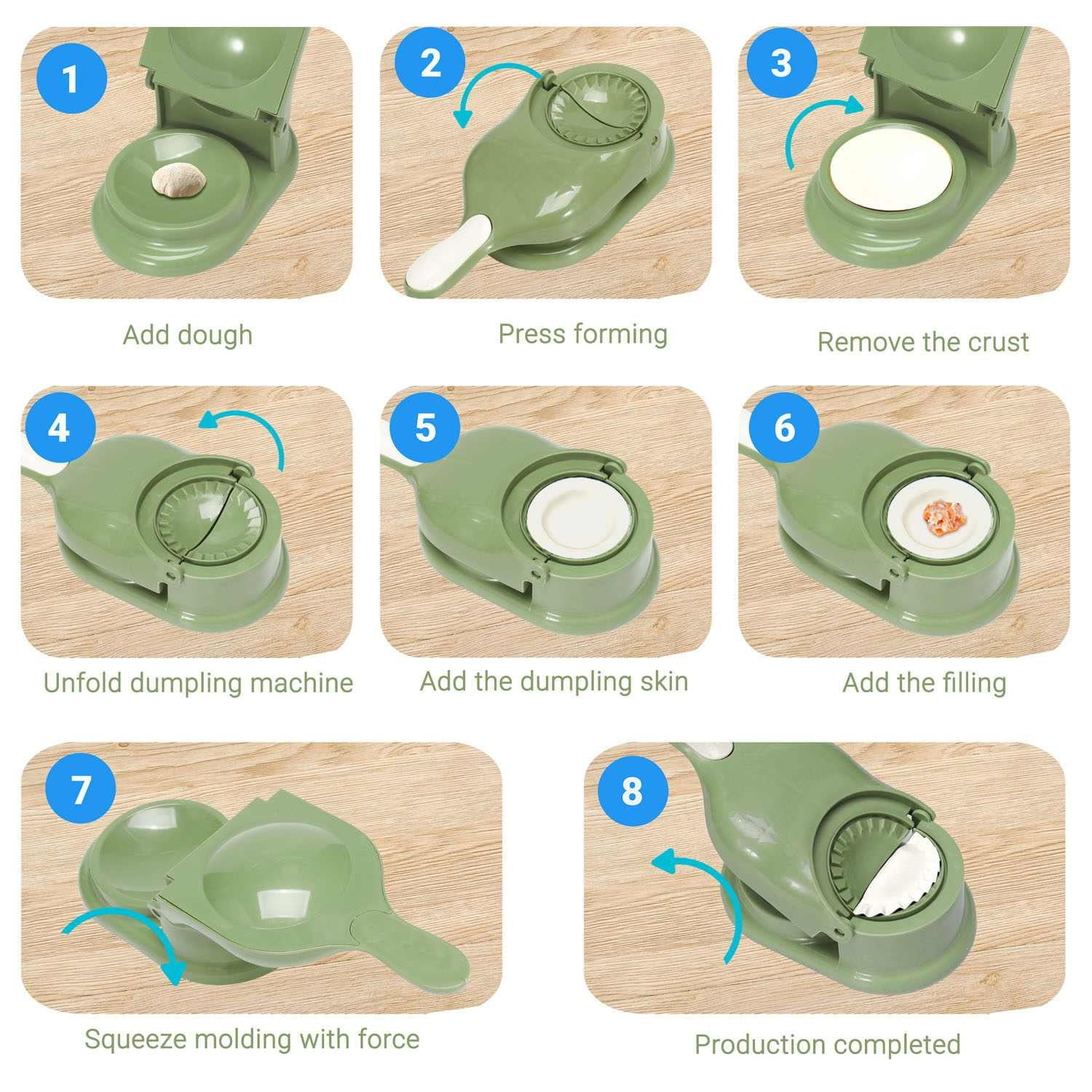 1

Add dough

2

Press forming

3

Remove the crust

4

Unfold dumpling machine

5

Add the dumpling skin

6

Add the filling

7

Squeeze molding with force

8

Production completed