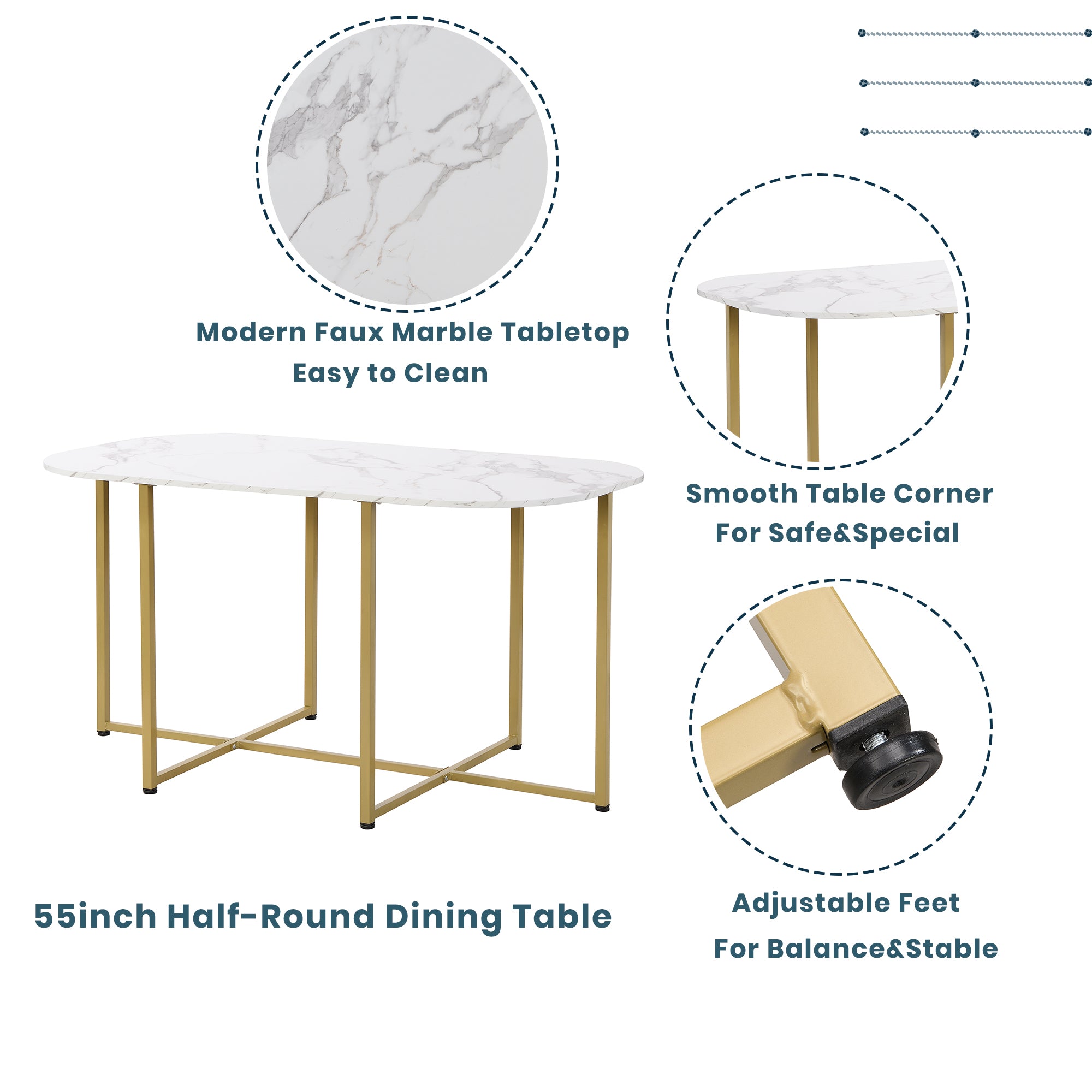 Modern Faux Marble Tabletop
Easy to Clean

Smooth Table Corner
For Safe&Special

55inch Half-Round Dining Table

Adjustable Feet
For Balance&Stable