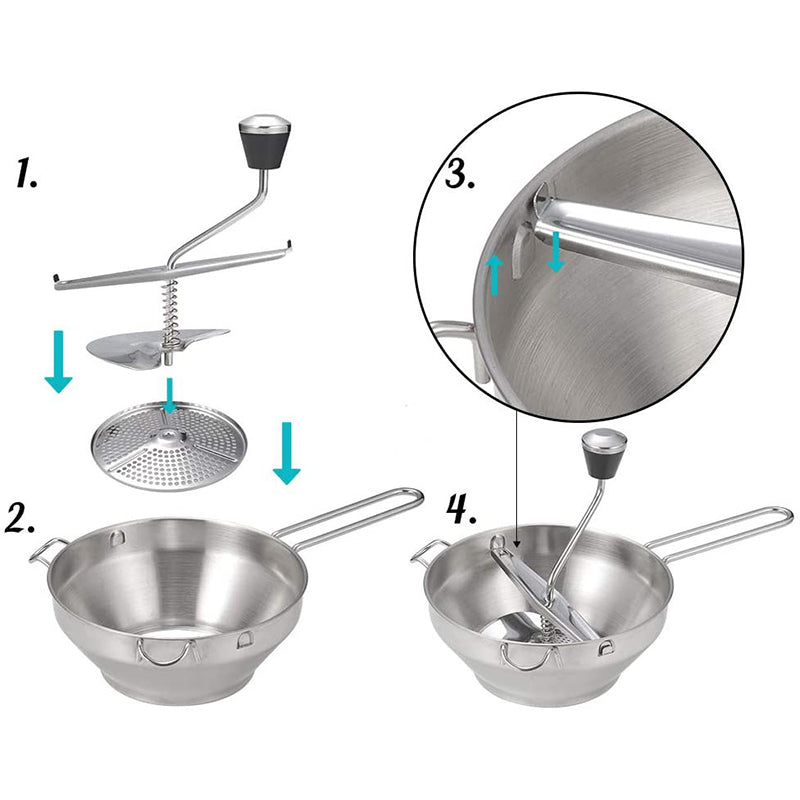 1.

3.

2.

4.