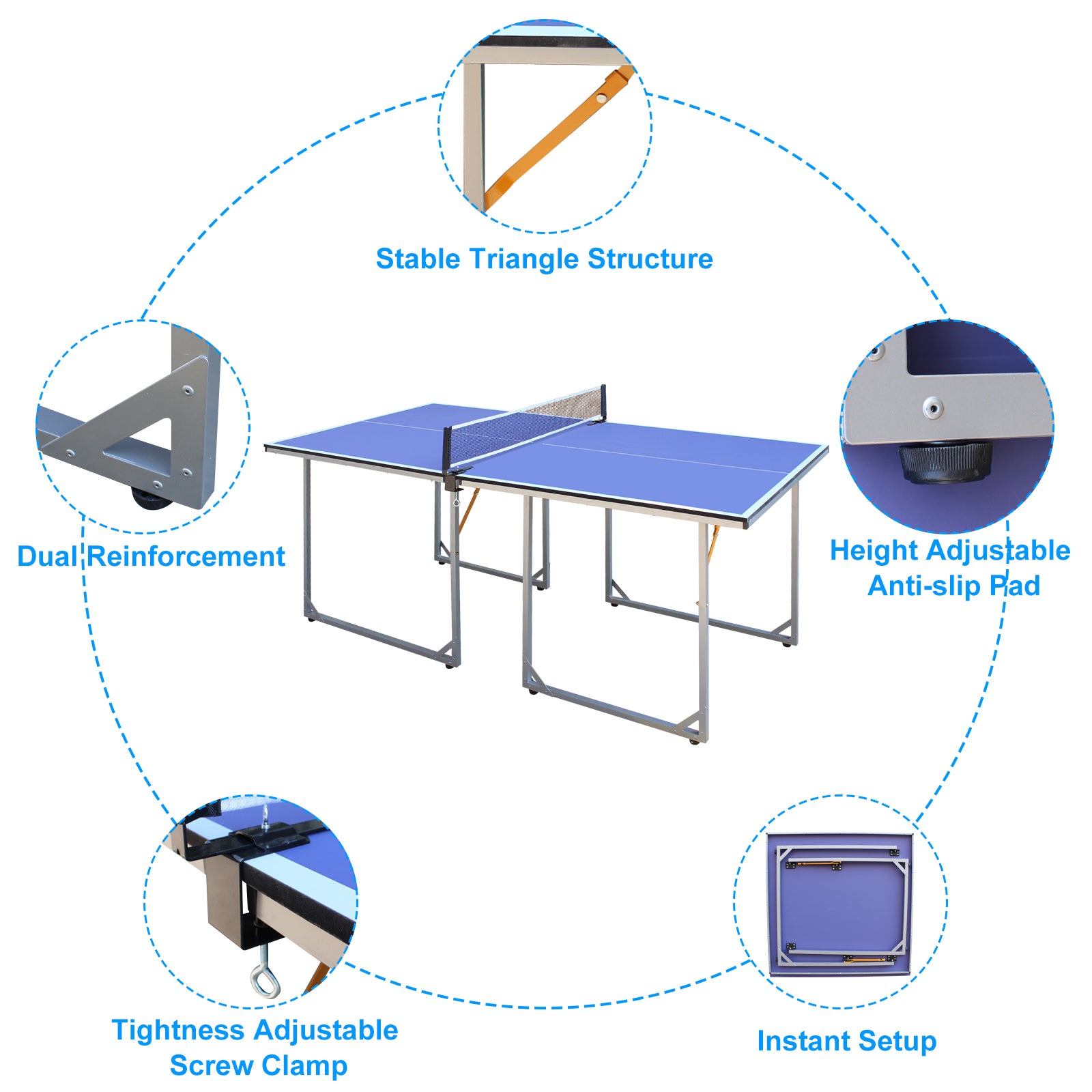 Stable Triangle Structure

Dual Reinforcement

Height Adjustable
Anti-slip Pad

Tightness Adjustable
Screw Clamp

Instant Setup